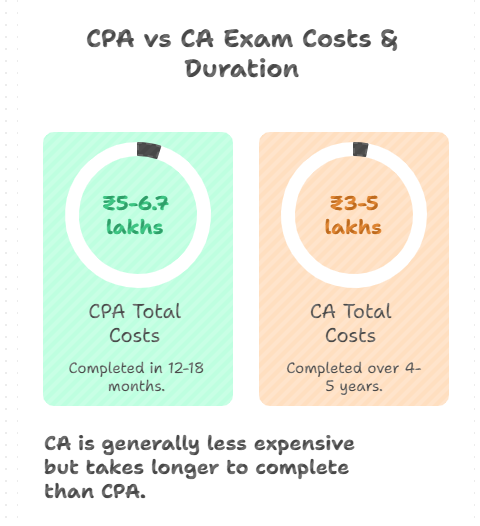 CPA vs CA Exam Costs & Duration

₹5-6.7 lakhs

CPA Total Costs

Completed in 12-18 months.

₹3-5 lakhs

CA Total Costs

Completed over 4-5 years.

CA is generally less expensive but takes longer to complete than CPA.