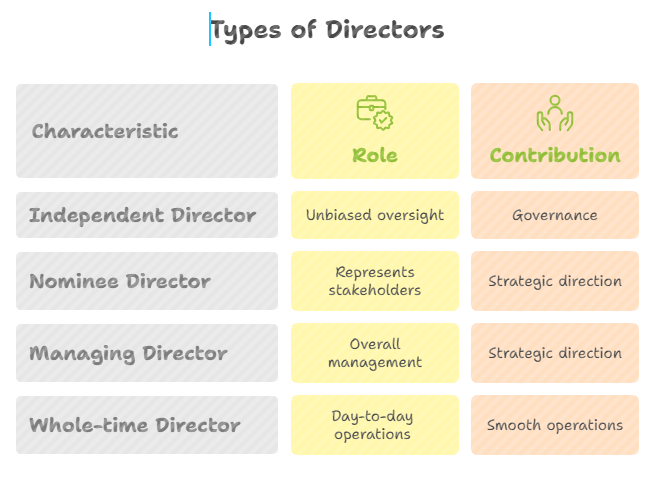 Types of Directors

| Characteristic | Role | Contribution |
|---|---|---|
| Independent Director | Unbiased oversight | Governance |
| Nominee Director | Represents stakeholders | Strategic direction |
| Managing Director | Overall management | Strategic direction |
| Whole-time Director | Day-to-day operations | Smooth operations |